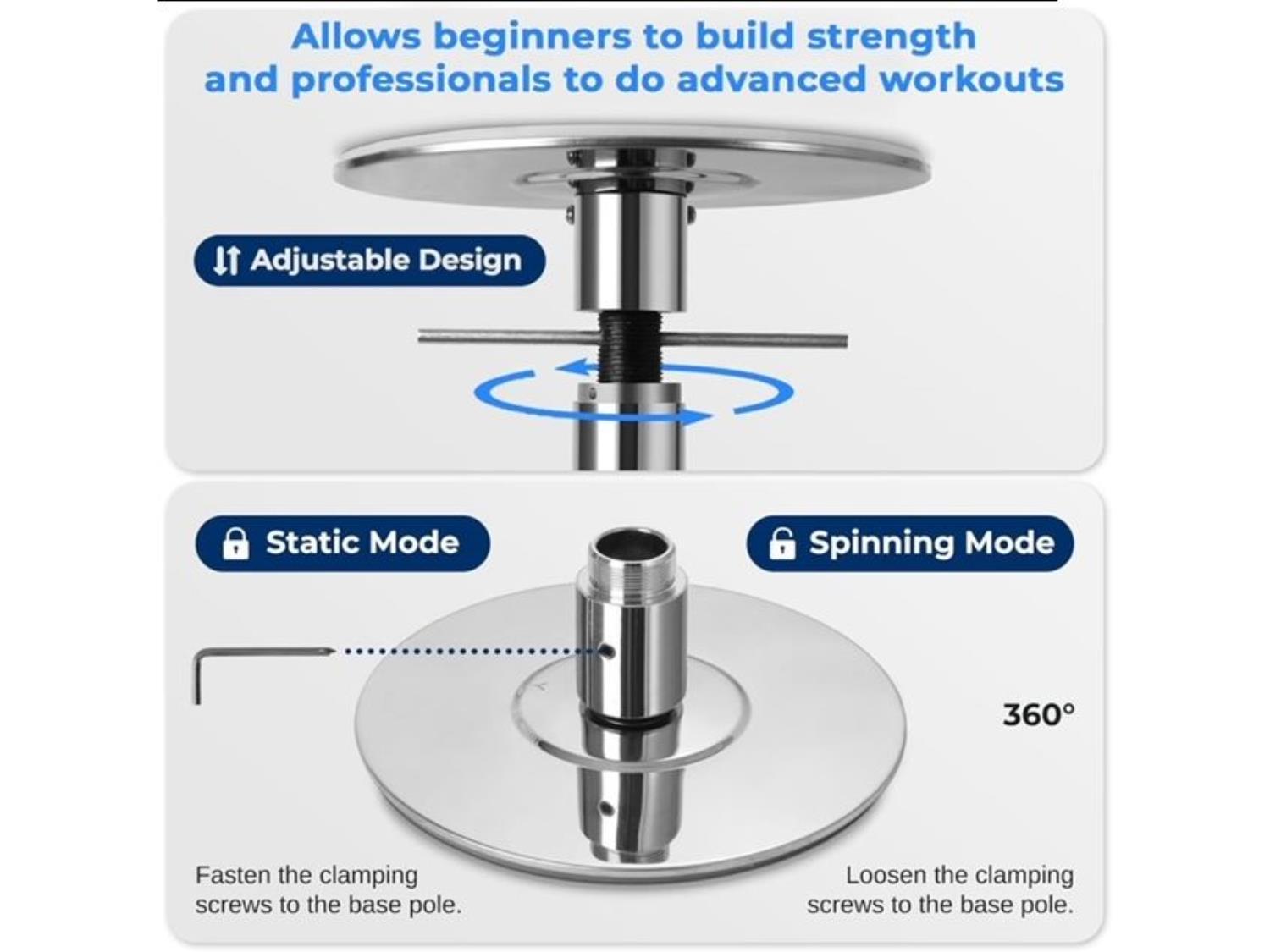 Allows beginners to build strength and professionals to do advanced workouts

Adjustable Design

Static Mode

Spinning Mode

360°

Fasten the clamping screws to the base pole.

Loosen the clamping screws to the base pole.