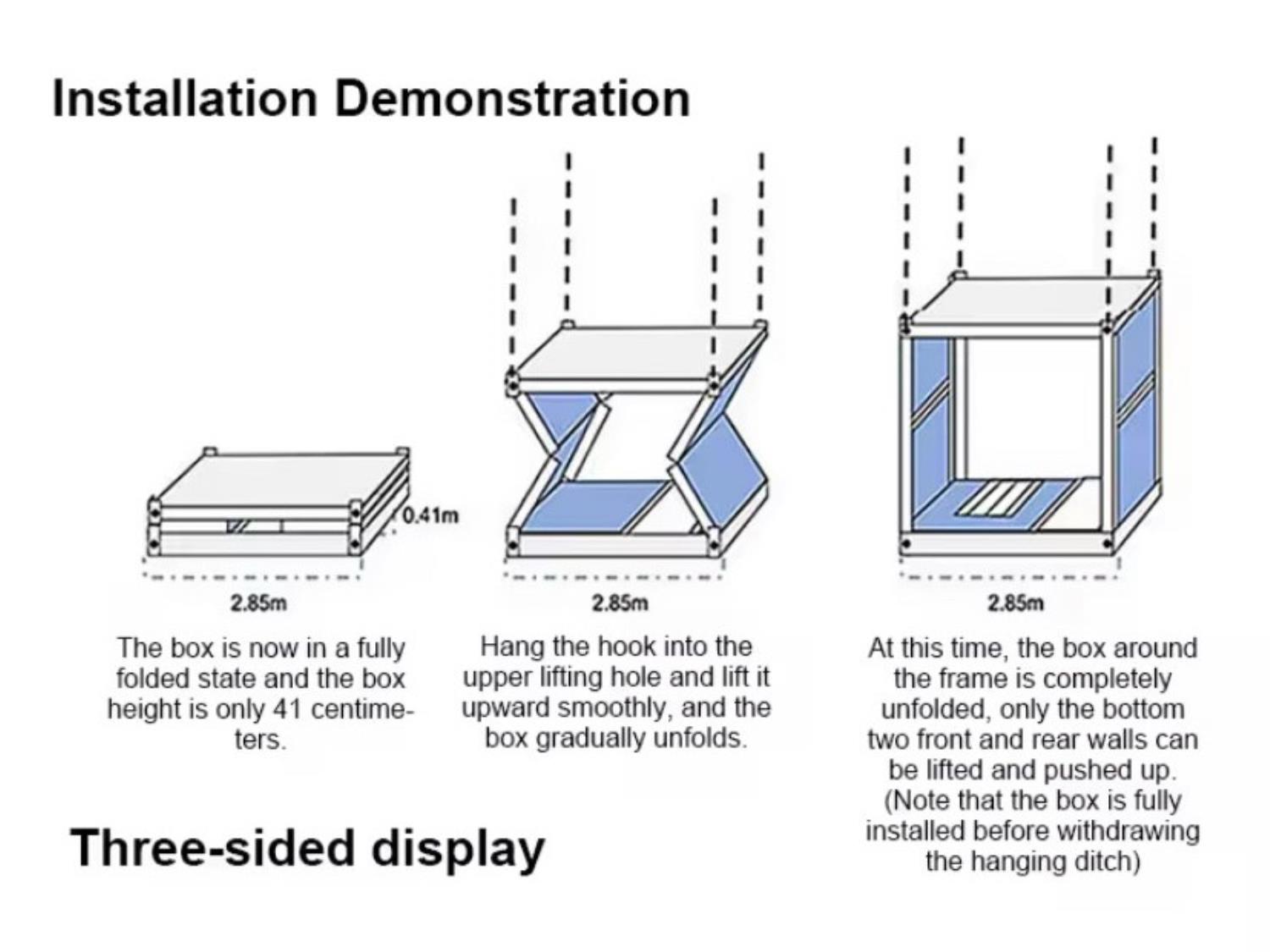 Installation Demonstration

0.41m

2.85m

The box is now in a fully folded state and the box height is only 41 centimeters.

2.85m

Hang the hook into the upper lifting hole and lift it upward smoothly, and the box gradually unfolds.

2.85m

At this time, the box around the frame is completely unfolded, only the bottom two front and rear walls can be lifted and pushed up. (Note that the box is fully installed before withdrawing the hanging ditch)

Three-sided display