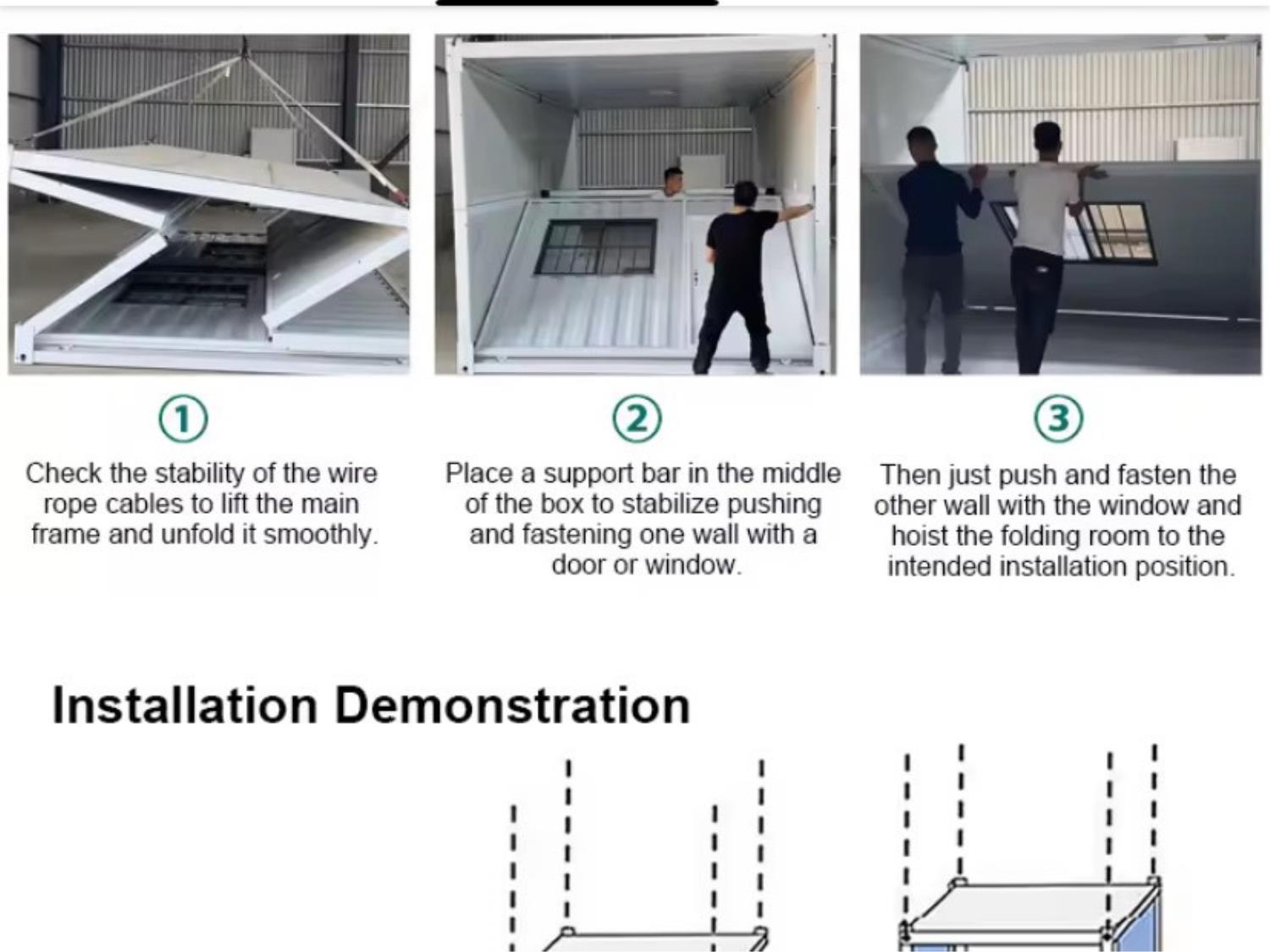 ①

Check the stability of the wire rope cables to lift the main frame and unfold it smoothly.

②

Place a support bar in the middle of the box to stabilize pushing and fastening one wall with a door or window.

③

Then just push and fasten the other wall with the window and hoist the folding room to the intended installation position.

Installation Demonstration