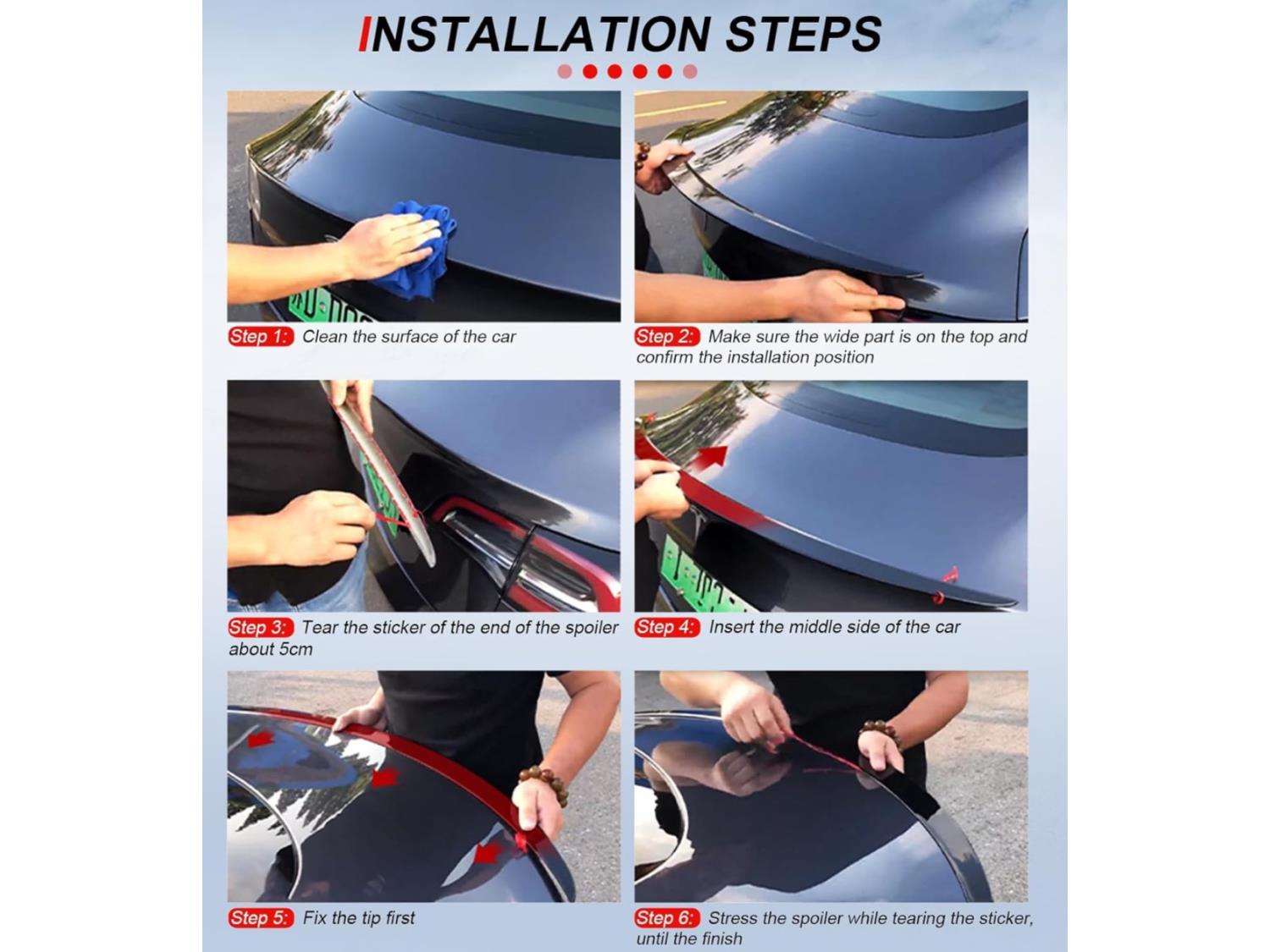 INSTALLATION STEPS

Step 1: Clean the surface of the car

Step 2: Make sure the wide part is on the top and confirm the installation position

Step 3: Tear the sticker of the end of the spoiler about 5cm

Step 4: Insert the middle side of the car

Step 5: Fix the tip first

Step 6: Stress the spoiler while tearing the sticker, until the finish