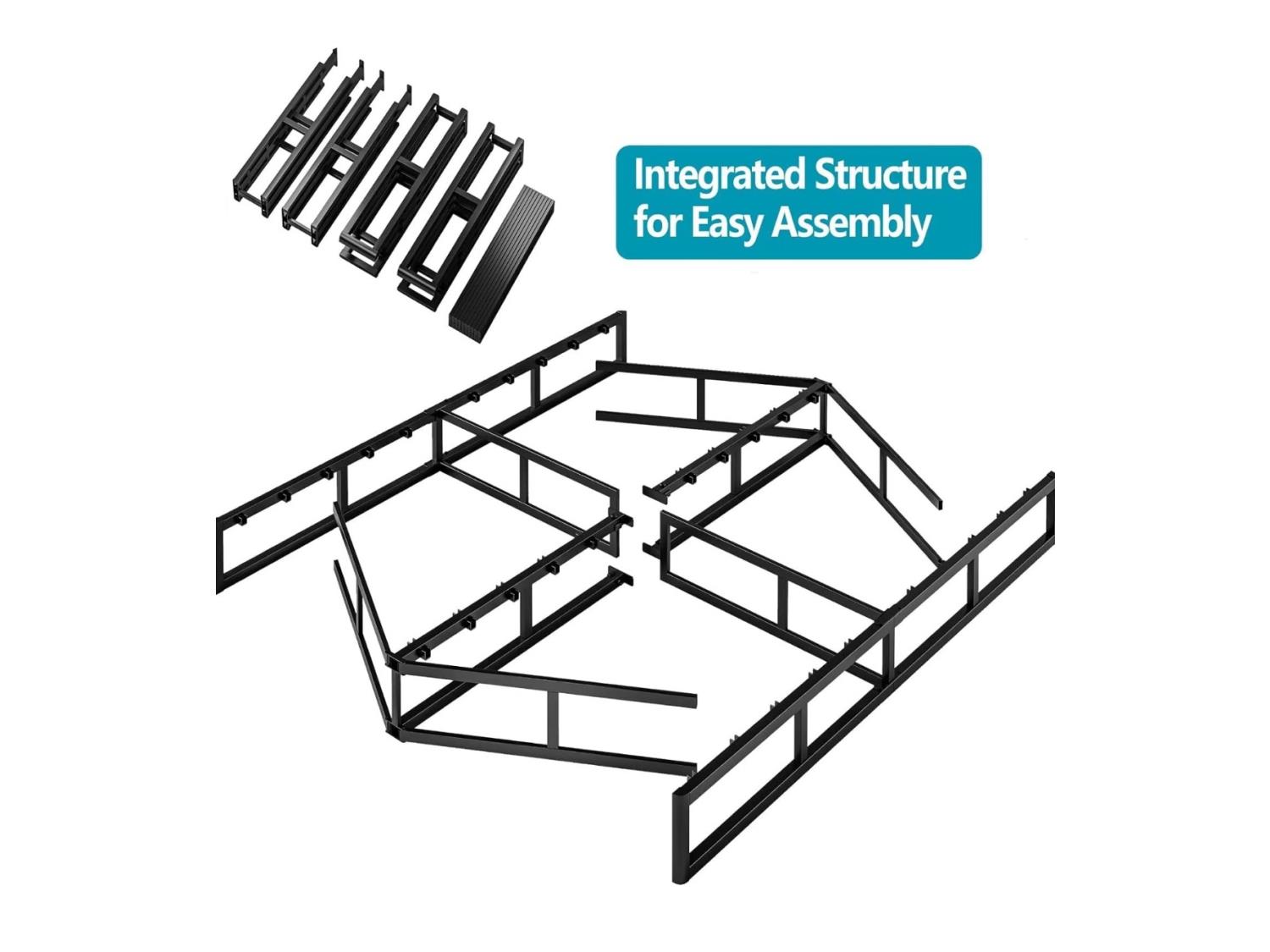 Integrated Structure for Easy Assembly