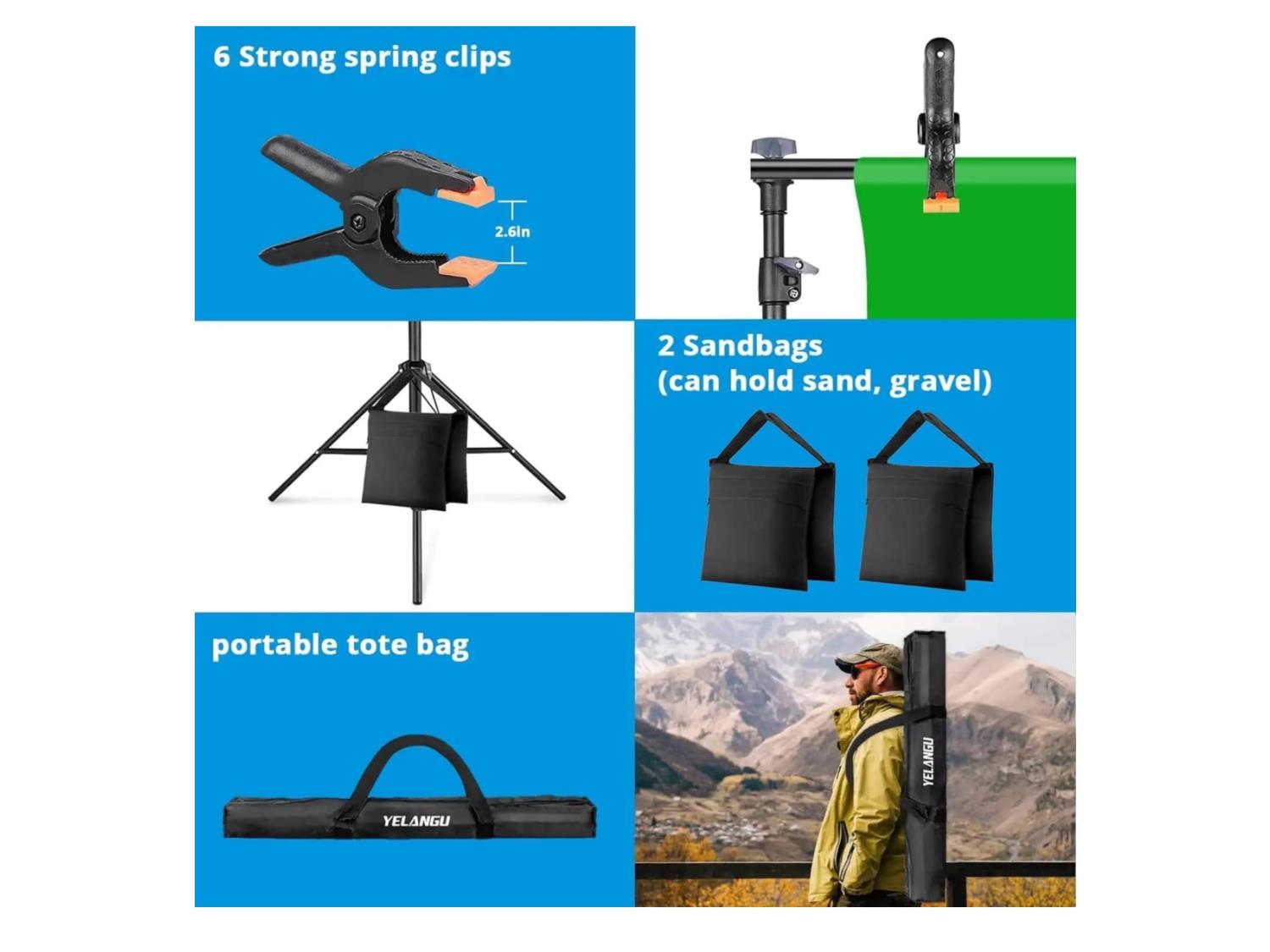 6 Strong spring clips

2.6in

2 Sandbags
(can hold sand, gravel)

portable tote bag

YELANGU

YELANGU